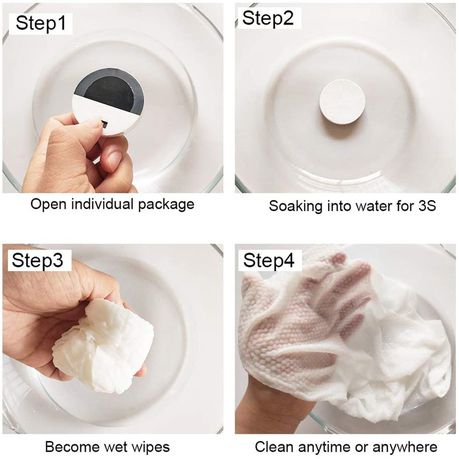 Step1

Open individual package

Step2

Soaking into water for 3S

Step3

Become wet wipes

Step4

Clean anytime or anywhere