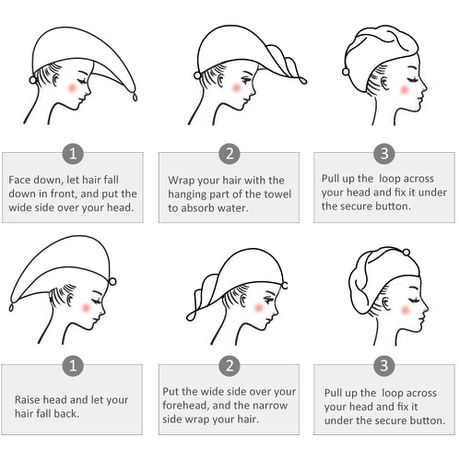 1

Face down, let hair fall down in front, and put the wide side over your head.

2

Wrap your hair with the hanging part of the towel to absorb water.

3

Pull up the loop across your head and fix it under the secure button.

1

Raise head and let your hair fall back.

2

Put the wide side over your forehead, and the narrow side wrap your hair.

3

Pull up the loop across your head and fix it under the secure button.