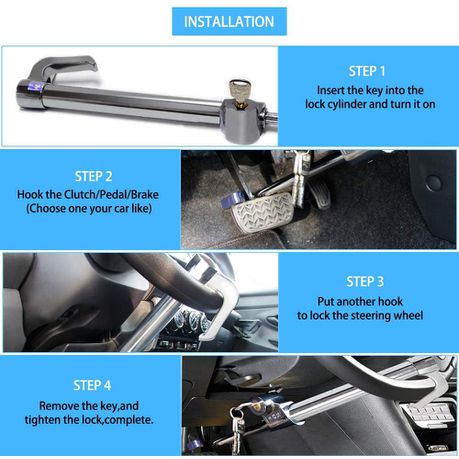 INSTALLATION

STEP 1
Insert the key into the lock cylinder and turn it on

STEP 2
Hook the Clutch/Pedal/Brake (Choose one your car like)

STEP 3
Put another hook to lock the steering wheel

STEP 4
Remove the key,and tighten the lock,complete.