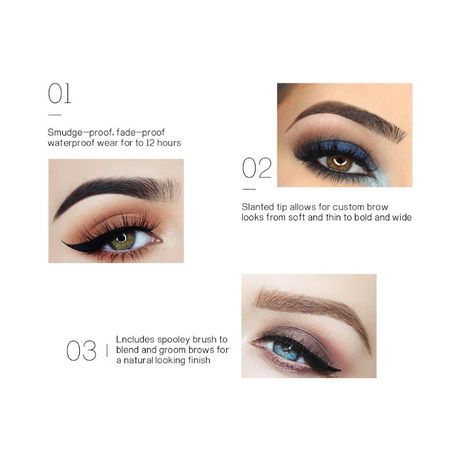 01

Smudge-proof. fade-proof waterproof wear for to 12 hours

02

Slanted tip allows for custom brow looks from soft and thin to bold and wide

03

Lncludes spooley brush to blend and groom brows for a natural looking finish