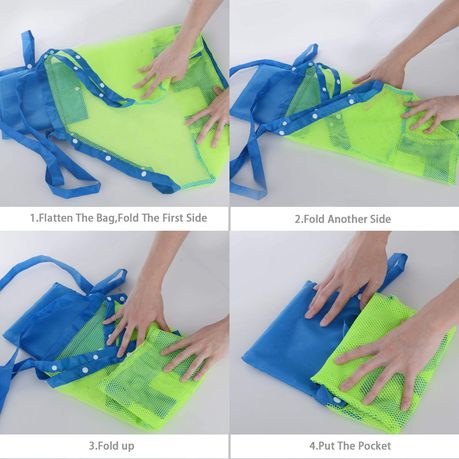 1.Flatten The Bag,Fold The First Side

2.Fold Another Side

3.Fold up

4.Put The Pocket