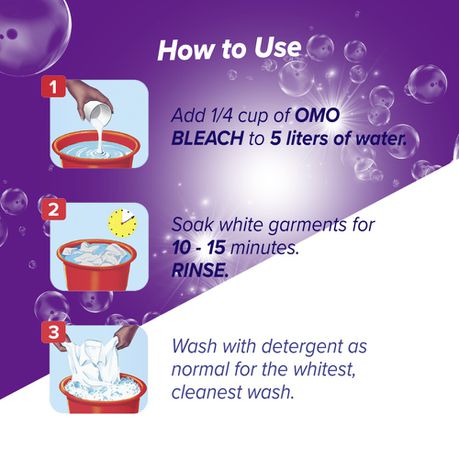 How to Use

1

Add 1/4 cup of OMO BLEACH to 5 liters of water.

2

Soak white garments for 10 - 15 minutes. RINSE.

3

Wash with detergent as normal for the whitest, cleanest wash.