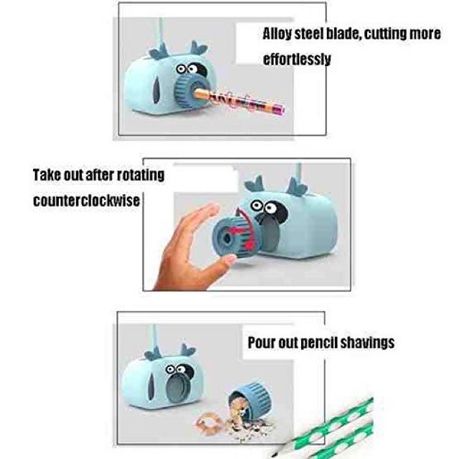 Alloy steel blade, cutting more effortlessly

Take out after rotating counterclockwise

Pour out pencil shavings