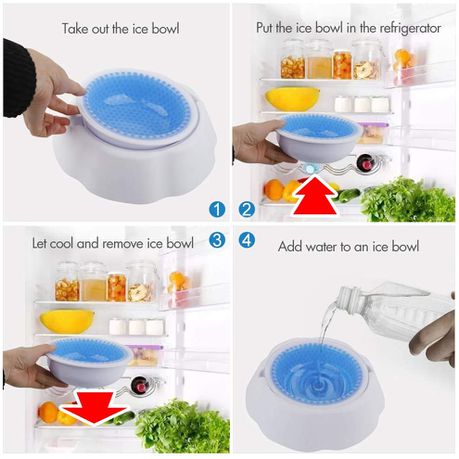 Take out the ice bowl

1

Put the ice bowl in the refrigerator

2

Let cool and remove ice bowl

3

4

Add water to an ice bowl