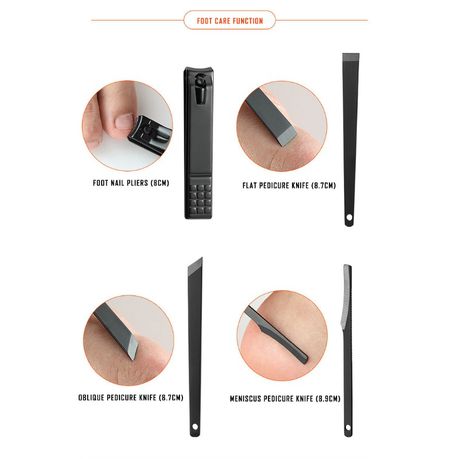 FOOT CARE FUNCTION

FOOT NAIL PLIERS (8CM)

FLAT PEDICURE KNIFE (8.7CM)

OBLIQUE PEDICURE KNIFE (8.7CM)

MENISCUS PEDICURE KNIFE (8.9CM)