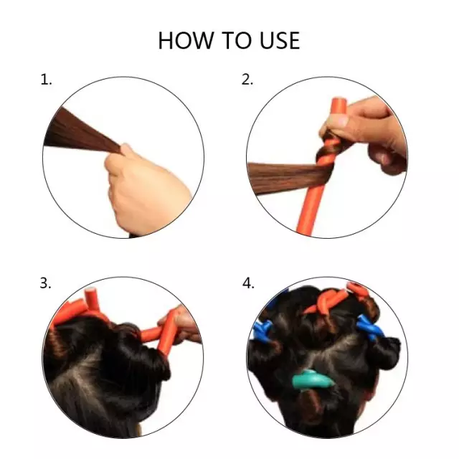 HOW TO USE

1.

2.

3.

4.