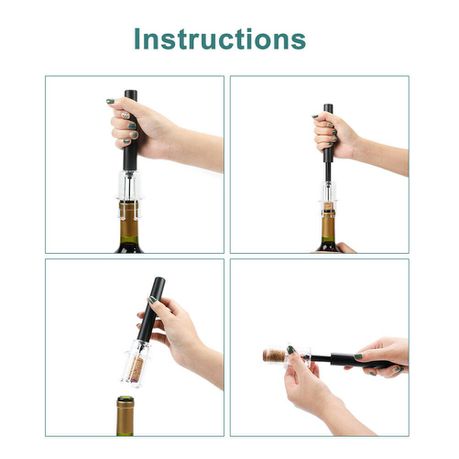 Instructions