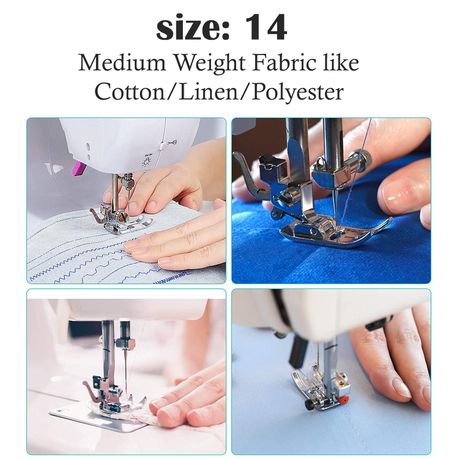 size: 14
Medium Weight Fabric like Cotton/Linen/Polyester