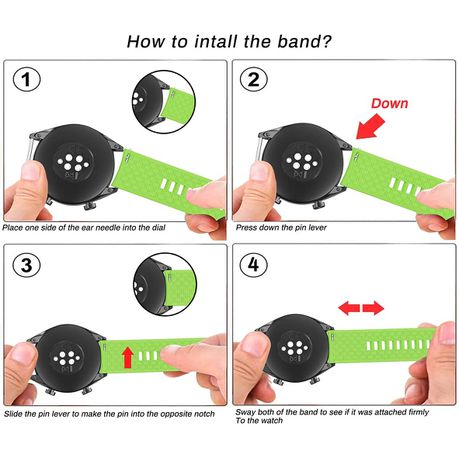 How to intall the band?

1

Place one side of the ear needle into the dial

2

Down

Press down the pin lever

3

Slide the pin lever to make the pin into the opposite notch

4

Sway both of the band to see if it was attached firmly To the watch