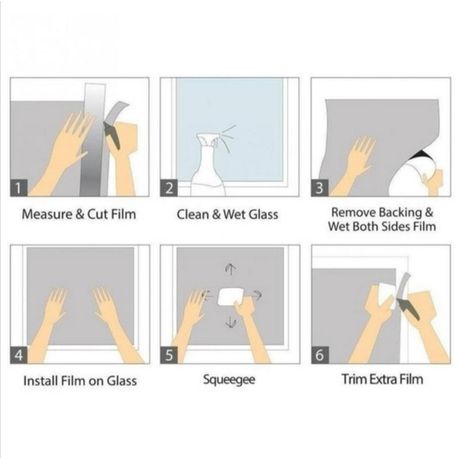 1
Measure & Cut Film

2
Clean & Wet Glass

3
Remove Backing & Wet Both Sides Film

4
Install Film on Glass

5
Squeegee

6
Trim Extra Film