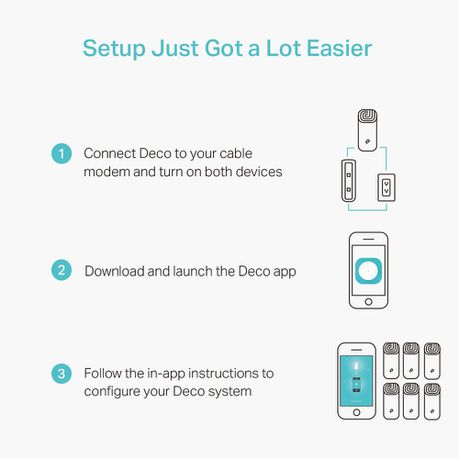 Setup Just Got a Lot Easier

1 Connect Deco to your cable modem and turn on both devices

2 Download and launch the Deco app

3 Follow the in-app instructions to configure your Deco system