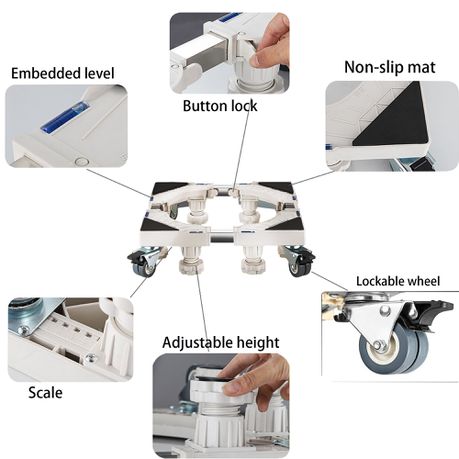 Embedded level

Button lock

Non-slip mat

Lockable wheel

Adjustable height

Scale