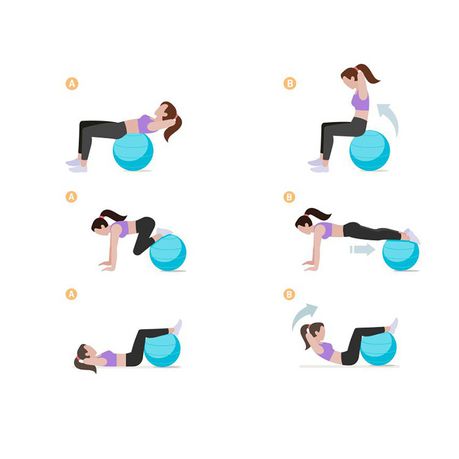 A
B
A
B
A
B