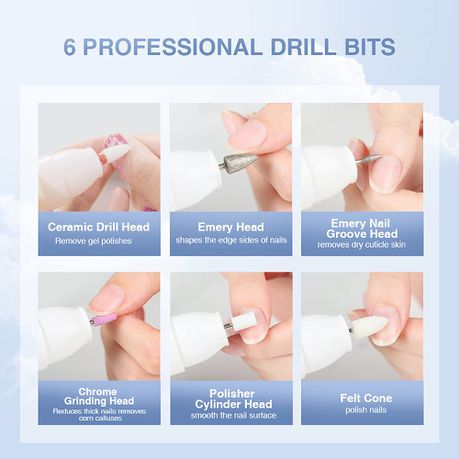 6 PROFESSIONAL DRILL BITS

Ceramic Drill Head
Remove gel polishes

Emery Head
shapes the edge sides of nails

Emery Nail Groove Head
removes dry cuticle skin

Chrome Grinding Head
Reduces thick nails removes corn calluses

Polisher Cylinder Head
smooth the nail surface

Felt Cone
polish nails