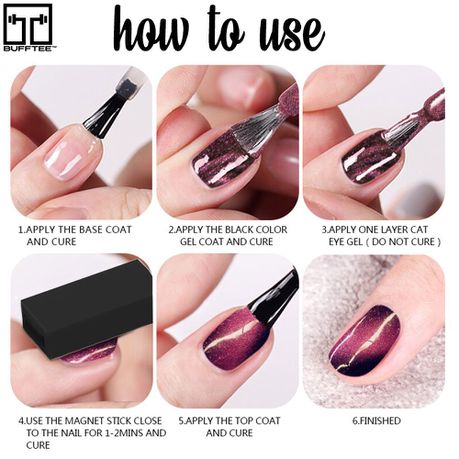 BUFFTEE™

how to use

1.APPLY THE BASE COAT AND CURE

2.APPLY THE BLACK COLOR GEL COAT AND CURE

3.APPLY ONE LAYER CAT EYE GEL ( DO NOT CURE )

4.USE THE MAGNET STICK CLOSE TO THE NAIL FOR 1-2MINS AND CURE

5.APPLY THE TOP COAT AND CURE

6.FINISHED