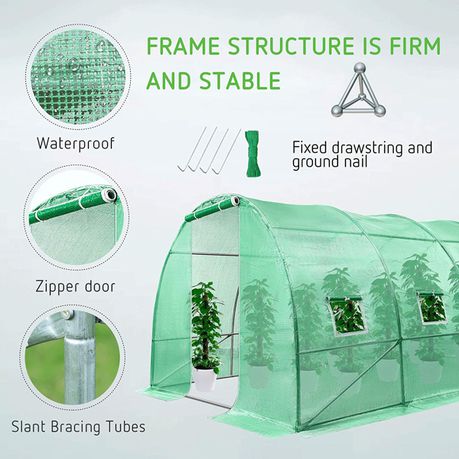 FRAME STRUCTURE IS FIRM AND STABLE

Waterproof

Fixed drawstring and ground nail

Zipper door

Slant Bracing Tubes