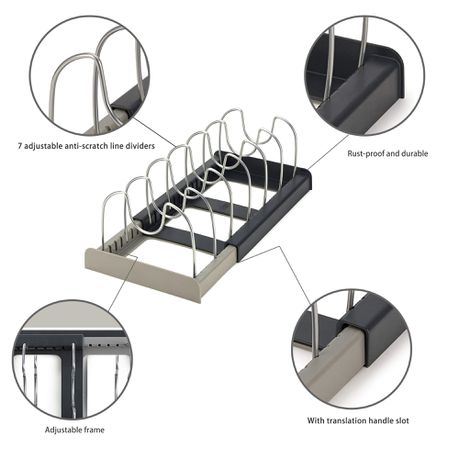 7 adjustable anti-scratch line dividers

Rust-proof and durable

Adjustable frame

With translation handle slot