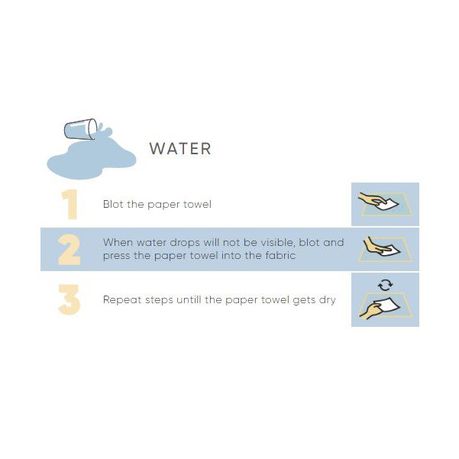 WATER

1 Blot the paper towel

2 When water drops will not be visible, blot and press the paper towel into the fabric

3 Repeat steps untill the paper towel gets dry