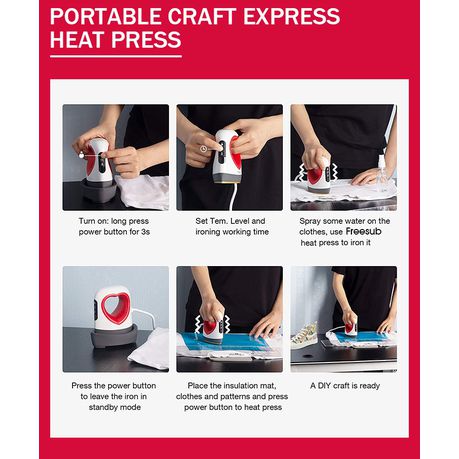 PORTABLE CRAFT EXPRESS HEAT PRESS

Turn on: long press power button for 3s

Set Tem. Level and ironing working time

Spray some water on the clothes, use Freesub heat press to iron it

Press the power button to leave the iron in standby mode

Place the insulation mat, clothes and patterns and press power button to heat press

A DIY craft is ready