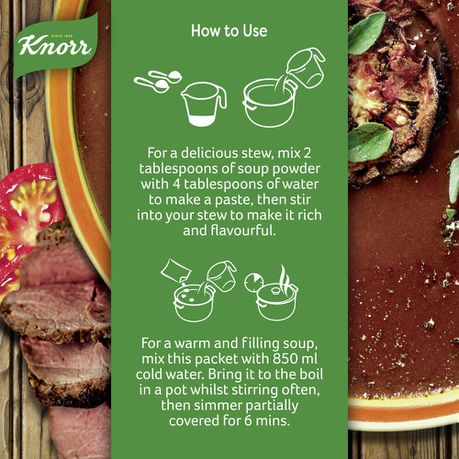 SINCE 1838
Knorr

How to Use

For a delicious stew, mix 2 tablespoons of soup powder with 4 tablespoons of water to make a paste, then stir into your stew to make it rich and flavourful.

For a warm and filling soup, mix this packet with 850 ml cold water. Bring it to the boil in a pot whilst stirring often, then simmer partially covered for 6 mins.