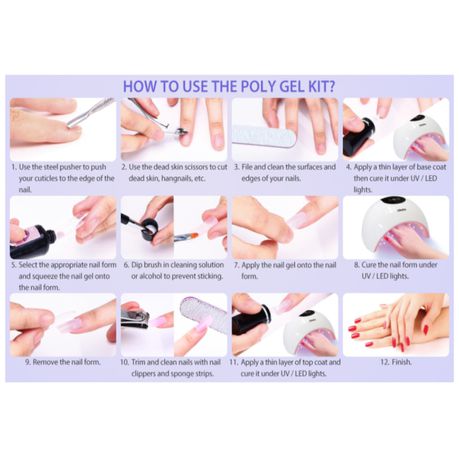 HOW TO USE THE POLY GEL KIT?

1. Use the steel pusher to push your cuticles to the edge of the nail.

2. Use the dead skin scissors to cut dead skin, hangnails, etc.

3. File and clean the surfaces and edges of your nails.

4. Apply a thin layer of base coat then cure it under UV / LED lights.

5. Select the appropriate nail form and squeeze the nail gel onto the nail form.

6. Dip brush in cleaning solution or alcohol to prevent sticking.

7. Apply the nail gel onto the nail form.

8. Cure the nail form under UV / LED lights.

9. Remove the nail form.

10. Trim and clean nails with nail clippers and sponge strips.

11. Apply a thin layer of top coat and cure it under UV / LED lights.

12. Finish.