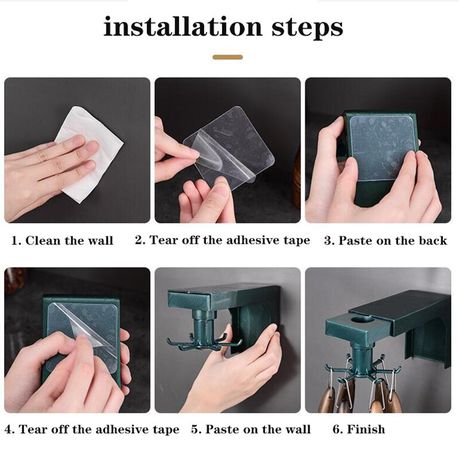 installation steps

1. Clean the wall

2. Tear off the adhesive tape

3. Paste on the back

4. Tear off the adhesive tape

5. Paste on the wall

6. Finish