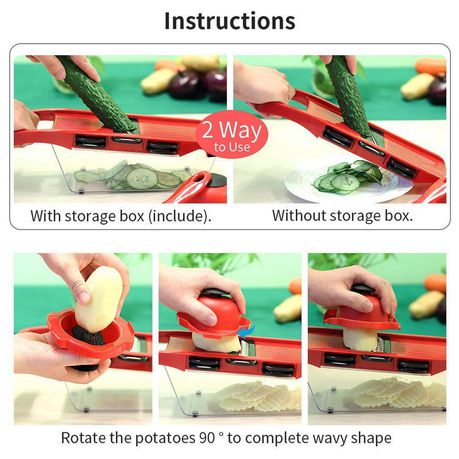 Instructions

2 Way to Use

With storage box (include).

Without storage box.

Rotate the potatoes 90 ° to complete wavy shape