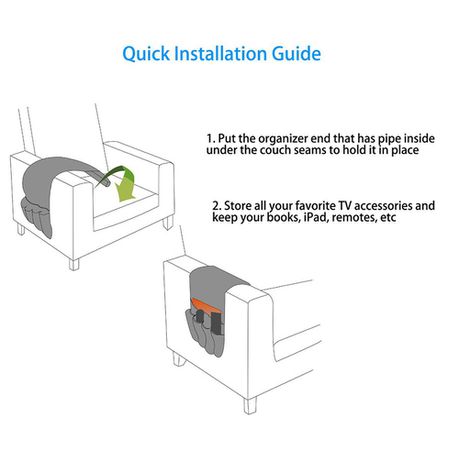 Quick Installation Guide

1. Put the organizer end that has pipe inside under the couch seams to hold it in place

2. Store all your favorite TV accessories and keep your books, iPad, remotes, etc