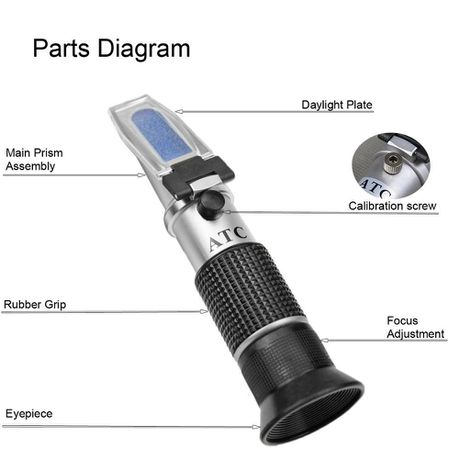 Parts Diagram

Daylight Plate

Main Prism Assembly

ATC

Calibration screw

ATC

Rubber Grip

Focus Adjustment

Eyepiece