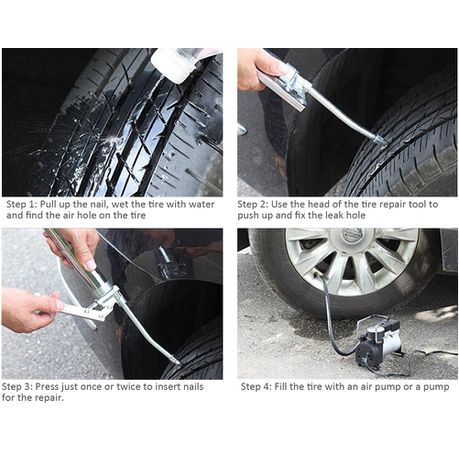 Step 1: Pull up the nail, wet the tire with water and find the air hole on the tire

Step 2: Use the head of the tire repair tool to push up and fix the leak hole

Step 3: Press just once or twice to insert nails for the repair.

Step 4: Fill the tire with an air pump or a pump