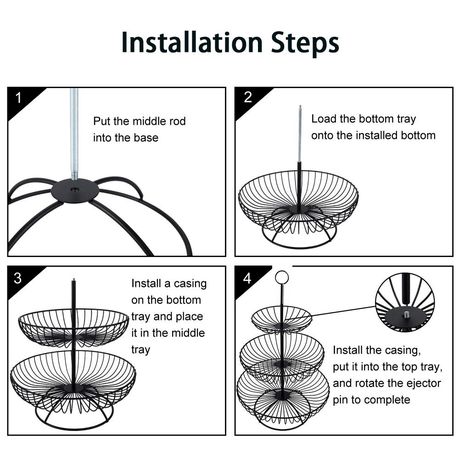 Installation Steps

1

Put the middle rod into the base

2

Load the bottom tray onto the installed bottom

3

Install a casing on the bottom tray and place it in the middle tray

4

Install the casing, put it into the top tray, and rotate the ejector pin to complete