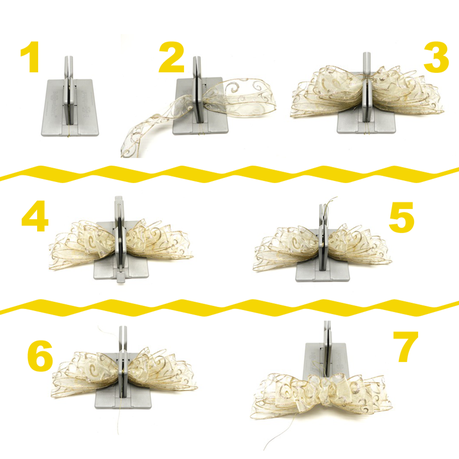 1
2
3
4
5
6
7