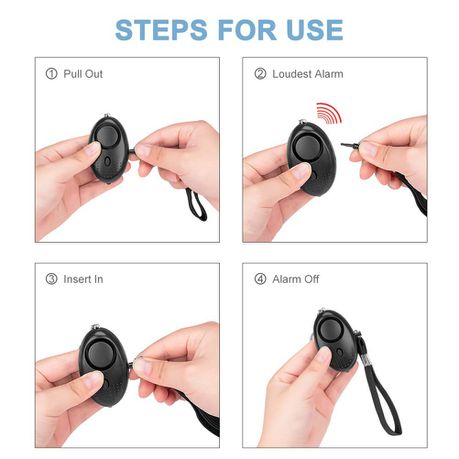 STEPS FOR USE

① Pull Out

② Loudest Alarm

③ Insert In

④ Alarm Off