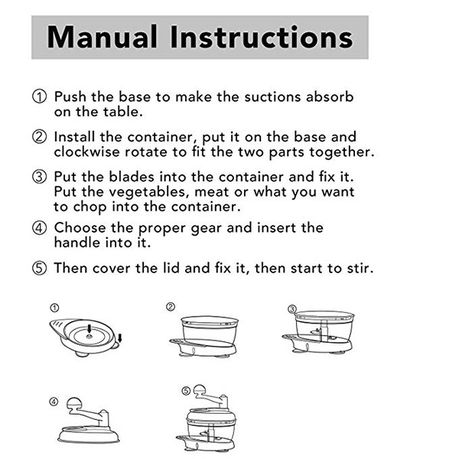 Manual Instructions

① Push the base to make the suctions absorb on the table.

② Install the container, put it on the base and clockwise rotate to fit the two parts together.

③ Put the blades into the container and fix it. Put the vegetables, meat or what you want to chop into the container.

④ Choose the proper gear and insert the handle into it.

⑤ Then cover the lid and fix it, then start to stir.

①

②

③

④

⑤