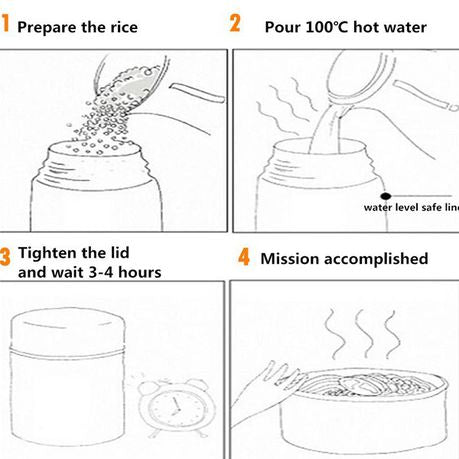 1 Prepare the rice

2 Pour 100℃ hot water

water level safe line

3 Tighten the lid and wait 3-4 hours

4 Mission accomplished