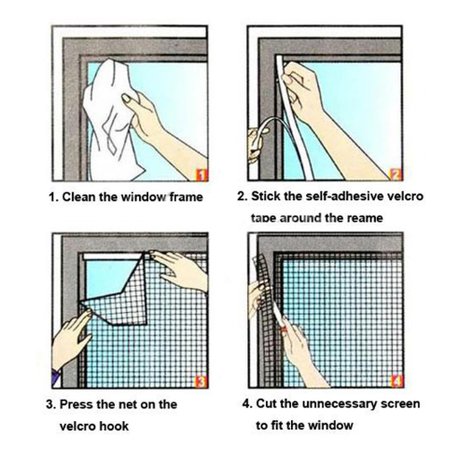 1

1. Clean the window frame

2

2. Stick the self-adhesive velcro tape around the reame

3

3. Press the net on the velcro hook

4

4. Cut the unnecessary screen to fit the window