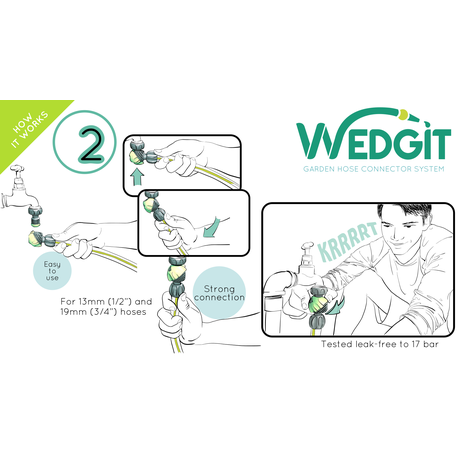 HOW IT WORKS

2

WEDGIT
GARDEN HOSE CONNECTOR SYSTEM

Easy to use

For 13mm (1/2") and 19mm (3/4") hoses

Strong connection

KRRRRT

Tested leak-free to 17 bar