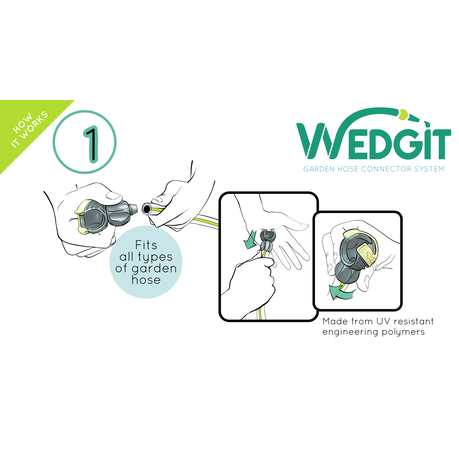 HOW IT WORKS

1

WEDGIT
GARDEN HOSE CONNECTOR SYSTEM

Fits all types of garden hose

Made from UV resistant engineering polymers